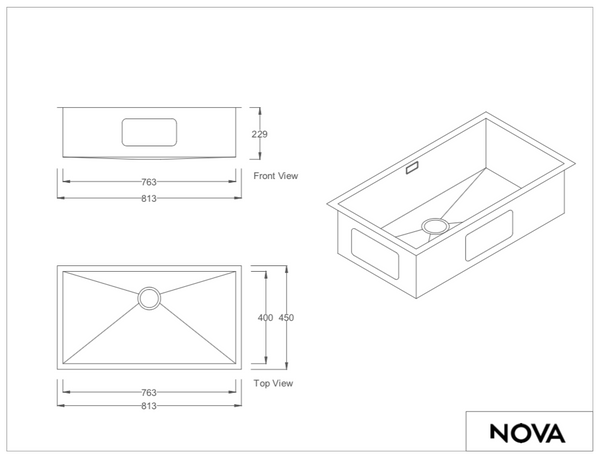 229

763

813

Front View

400 450

763

813

Top View

NOVA